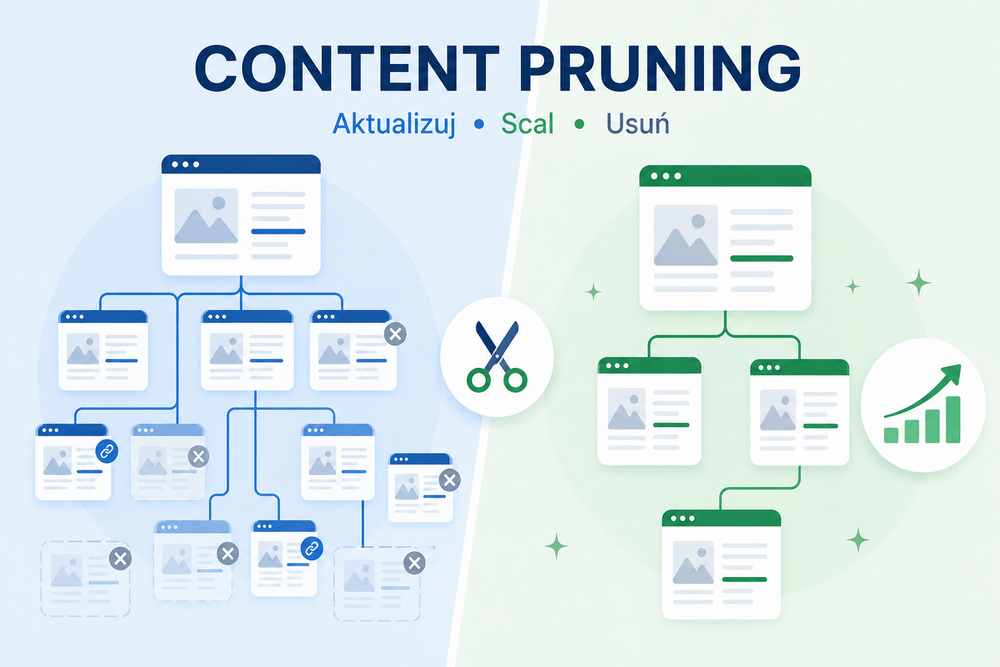 CONTENT PRUNING

Aktualizuj • Scal • Usuń